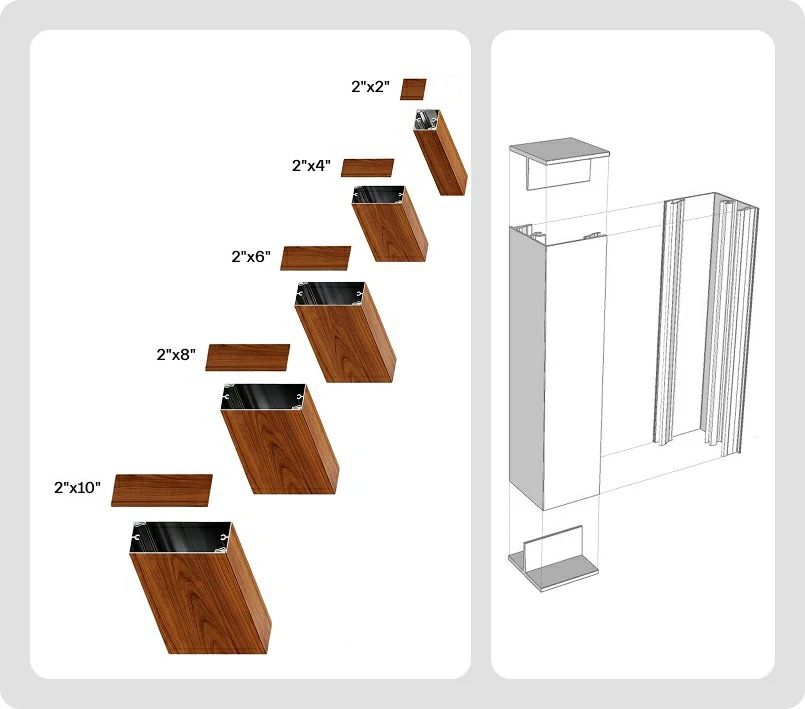 2"x2"

2"x4"

2"x6"

2"x8"

2"x10"