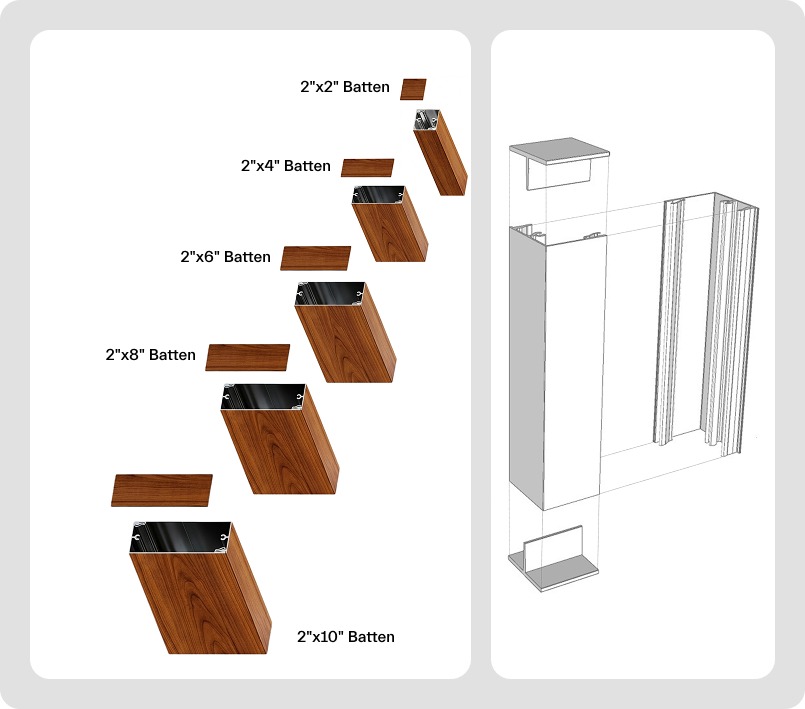 2"x2" Batten

2"x4" Batten

2"x6" Batten

2"x8" Batten

2"x10" Batten