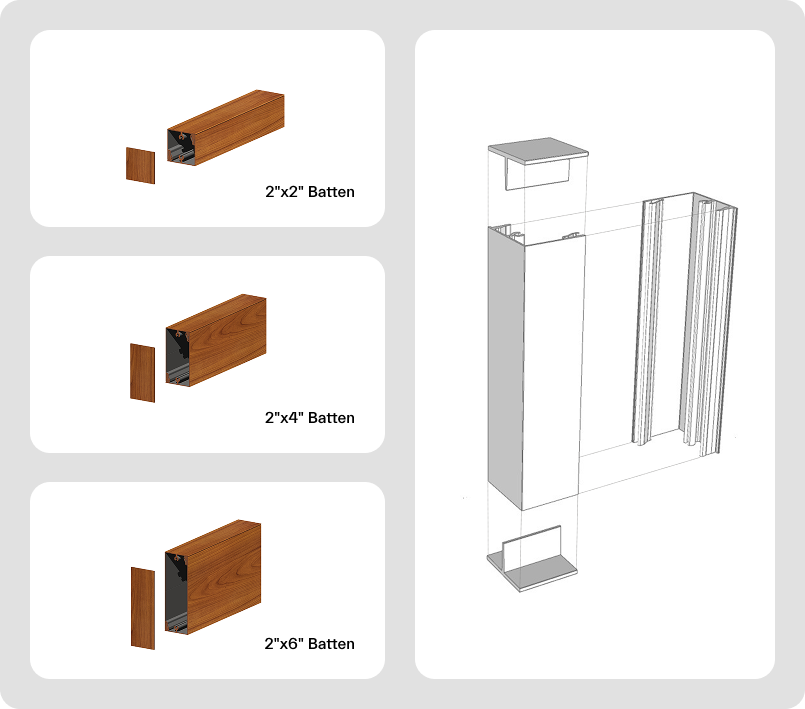 2"x2" Batten

2"x4" Batten

2"x6" Batten